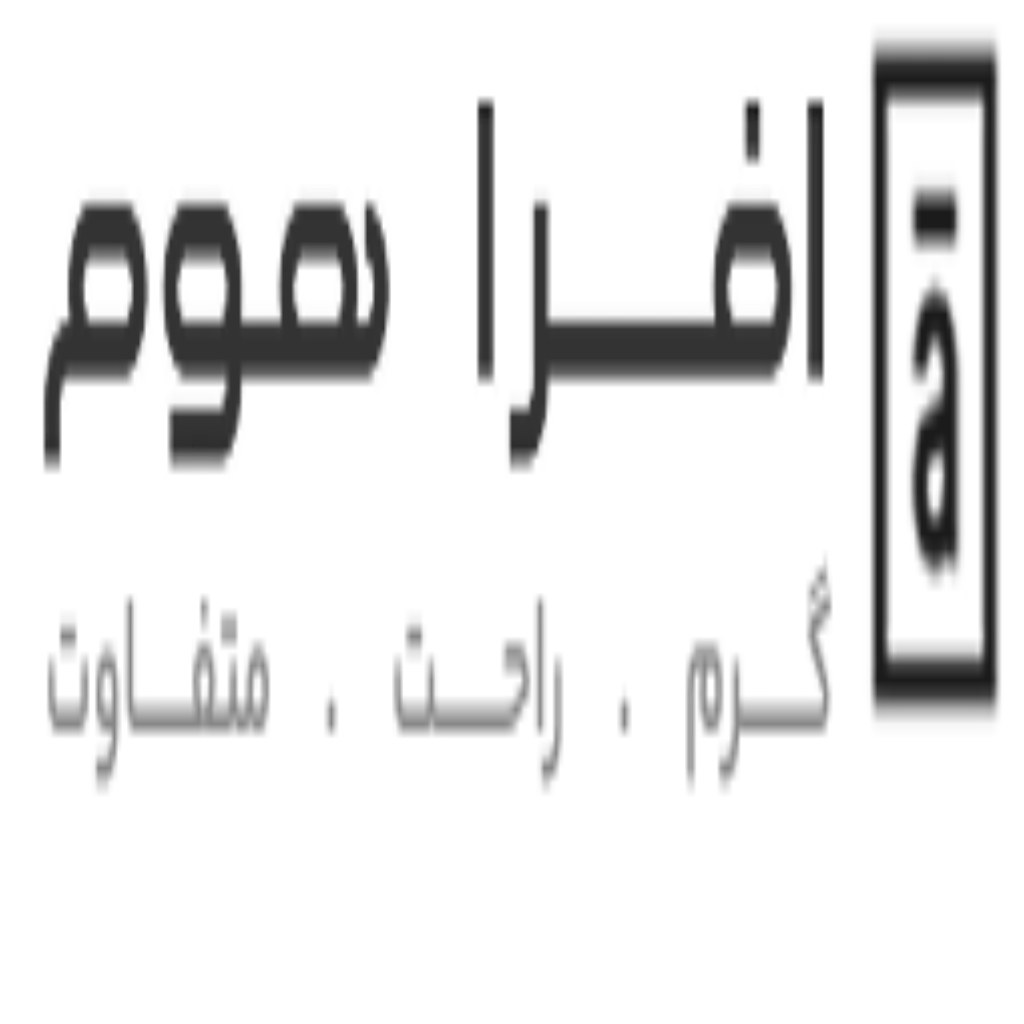 a

افرا هوم

گرم . راحت . متفاوت